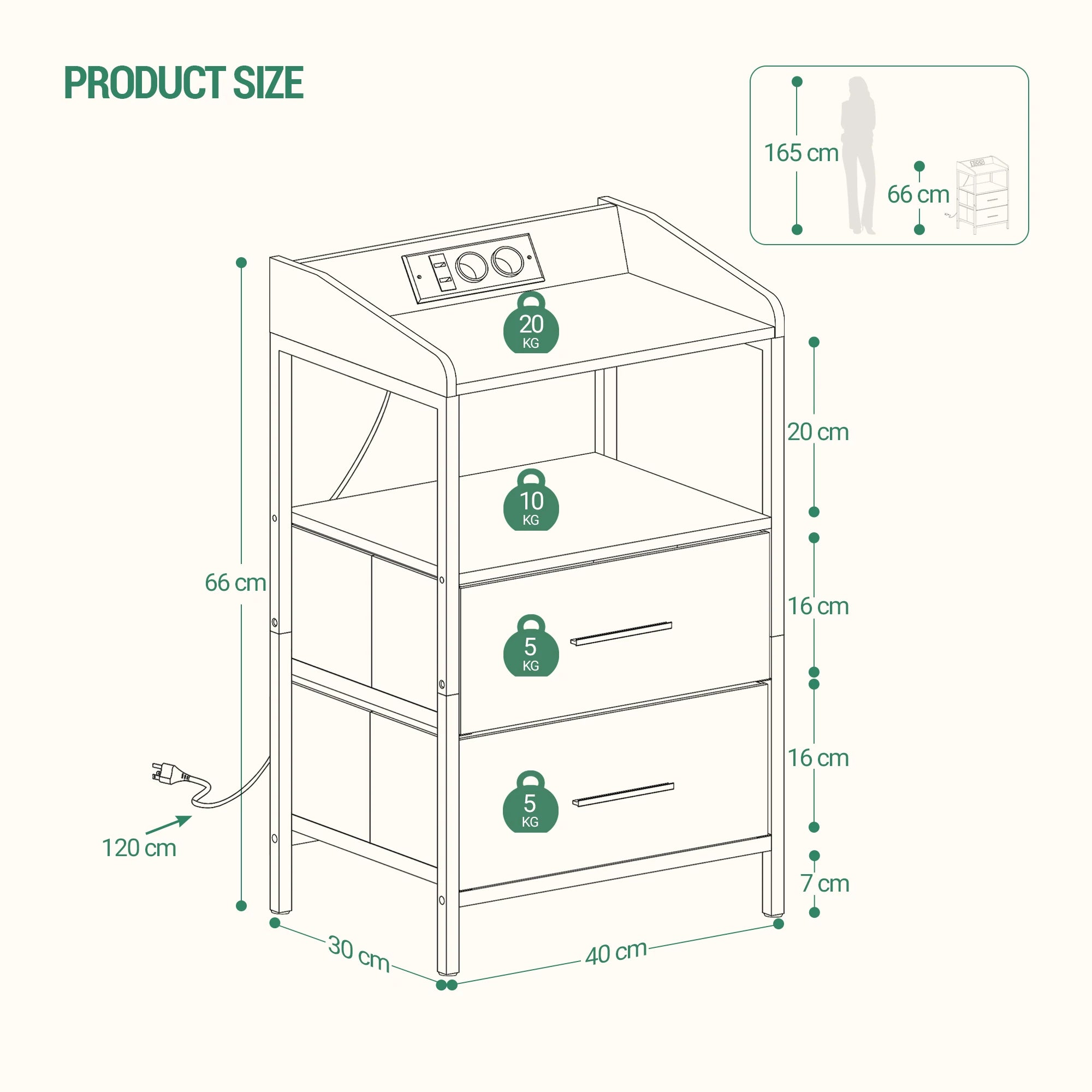 PRODUCT SIZE

165 cm

66 cm

20
KG

10
KG

5
KG

5
KG

66 cm

20 cm

16 cm

16 cm

7 cm

120 cm

30 cm

40 cm